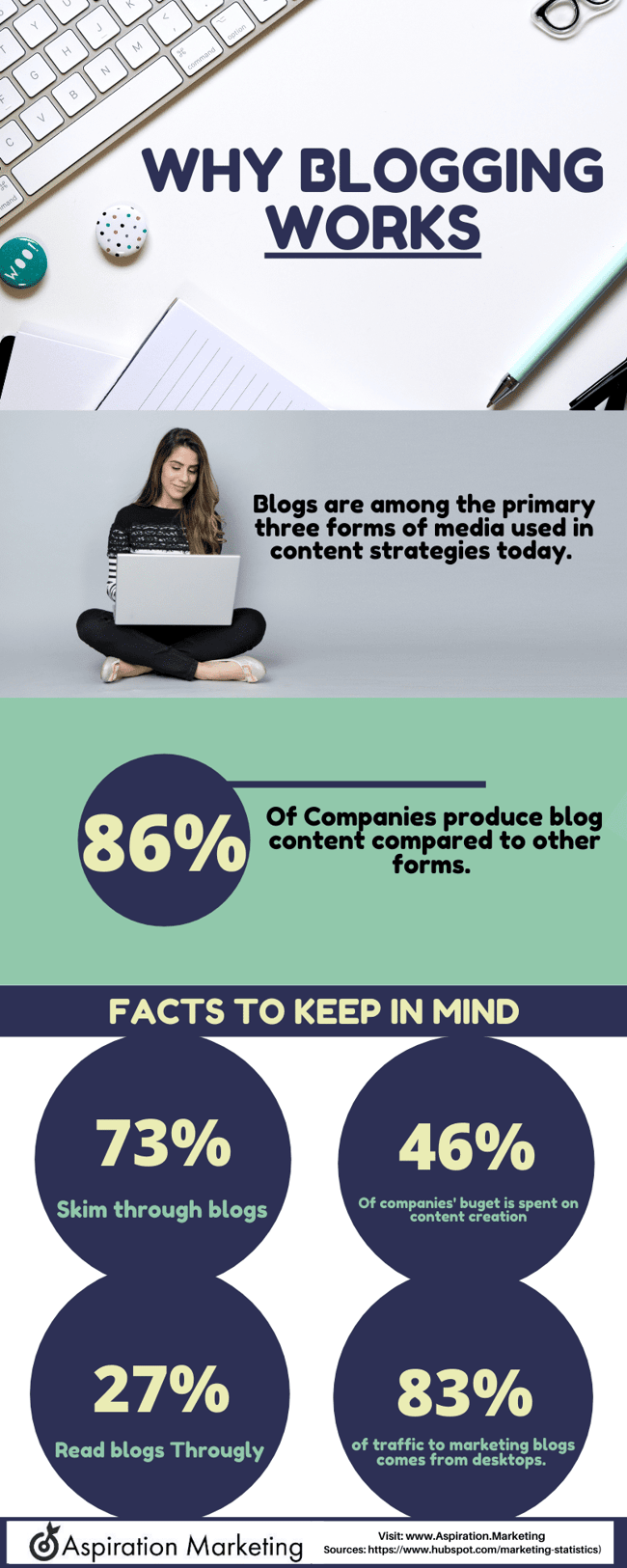 WHY BLOGGING WORKS

Blogs are among the primary three forms of media used in content strategies today.

86%

Of Companies produce blog content compared to other forms.

FACTS TO KEEP IN MIND

73%

Skim through blogs

46%

Of companies' buget is spent on content creation

27%

Read blogs Througly

83%

of traffic to marketing blogs comes from desktops.

Aspiration Marketing

Visit: www.Aspiration.Marketing
Sources: https://www.hubspot.com/marketing-statistics)